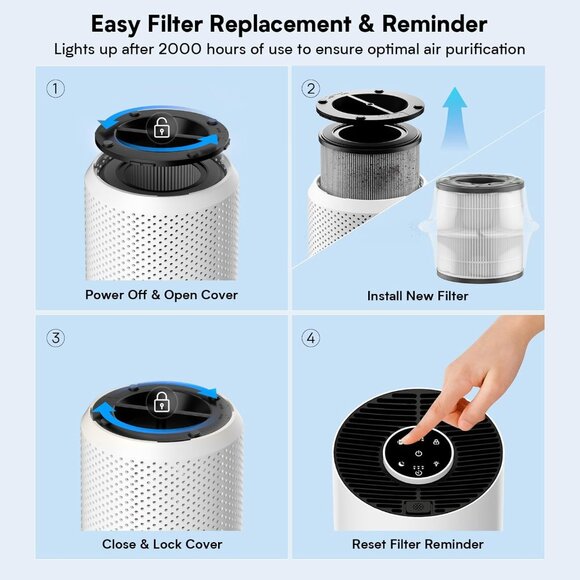 Easy Filter Replacement & Reminder
Lights up after 2000 hours of use to ensure optimal air purification

①
Power Off & Open Cover

②
Install New Filter

③
Close & Lock Cover

④
Reset Filter Reminder